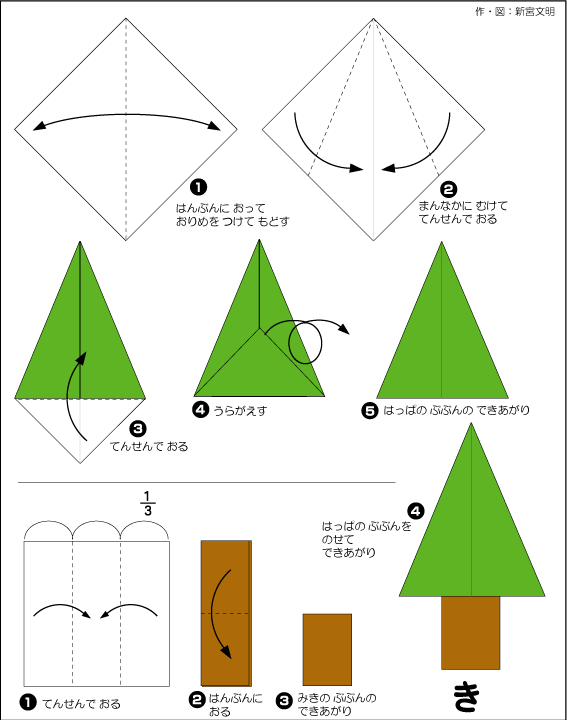 作・図：新宮文明

❶ はんぶんに おって おりめを つけて もどす

❷ まんなかに むけて てんせんで おる

❸ てんせんで おる

❹ うらがえす

❺ はっぱの ぶぶんの できあがり

$\frac{1}{3}$

❶ てんせんで おる

❷ はんぶんに おる

❸ みきの ぶぶんの できあがり

❹ はっぱの ぶぶんを のせて できあがり

き